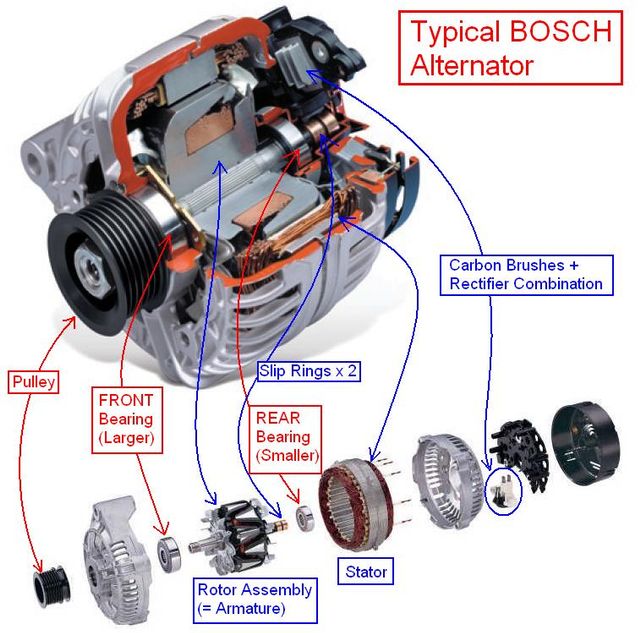 Typical BOSCH Alternator

Carbon Brushes + Rectifier Combination

Slip Rings x 2

Pulley

FRONT Bearing (Larger)

REAR Bearing (Smaller)

Stator

Rotor Assembly (= Armature)