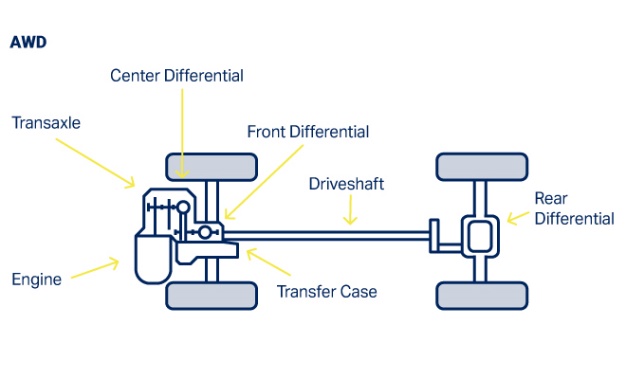 AWD

Center Differential

Transaxle

Front Differential

Driveshaft

Rear Differential

Engine

Transfer Case